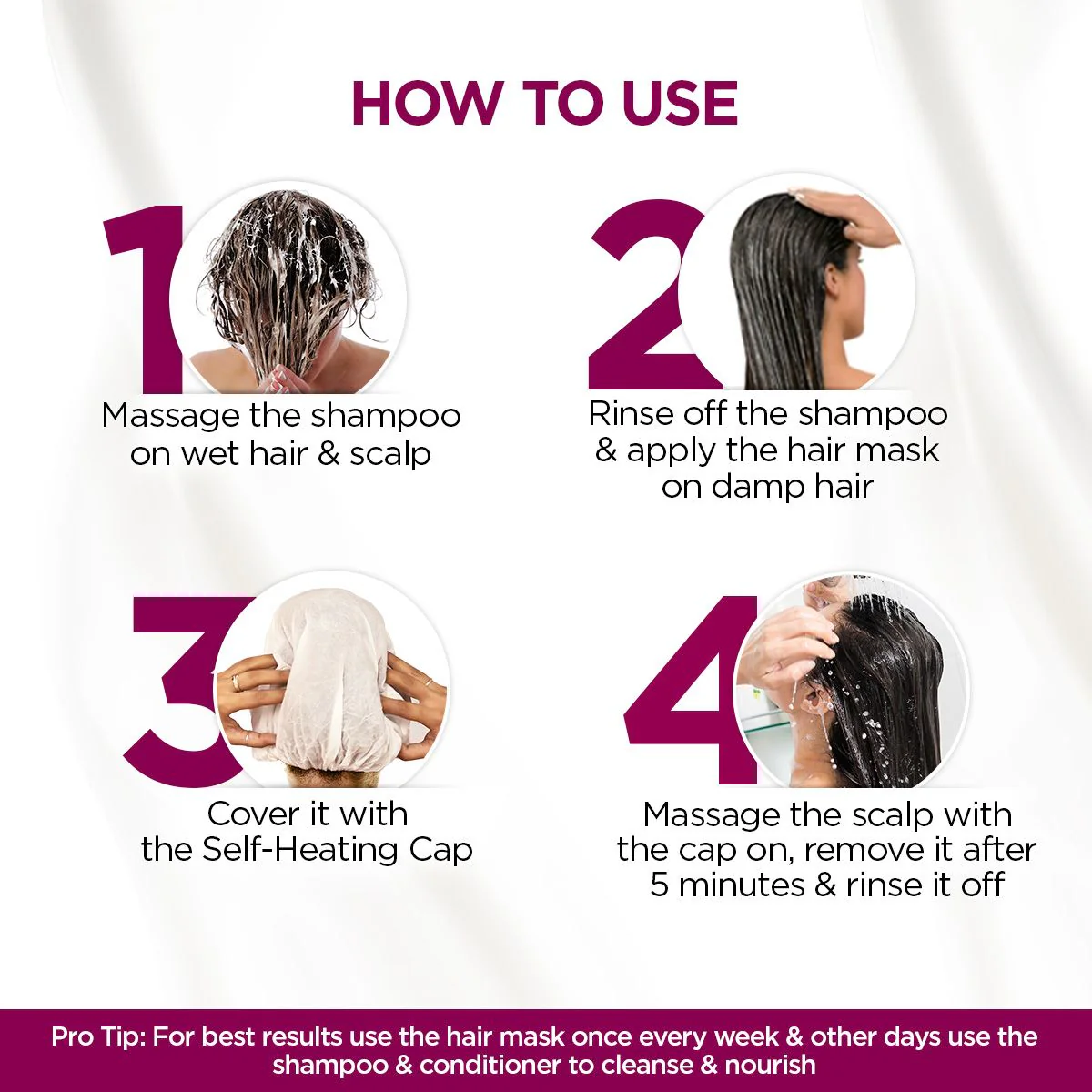 HOW TO USE

1
Massage the shampoo on wet hair & scalp

2
Rinse off the shampoo & apply the hair mask on damp hair

3
Cover it with the Self-Heating Cap

4
Massage the scalp with the cap on, remove it after 5 minutes & rinse it off

Pro Tip: For best results use the hair mask once every week & other days use the shampoo & conditioner to cleanse & nourish