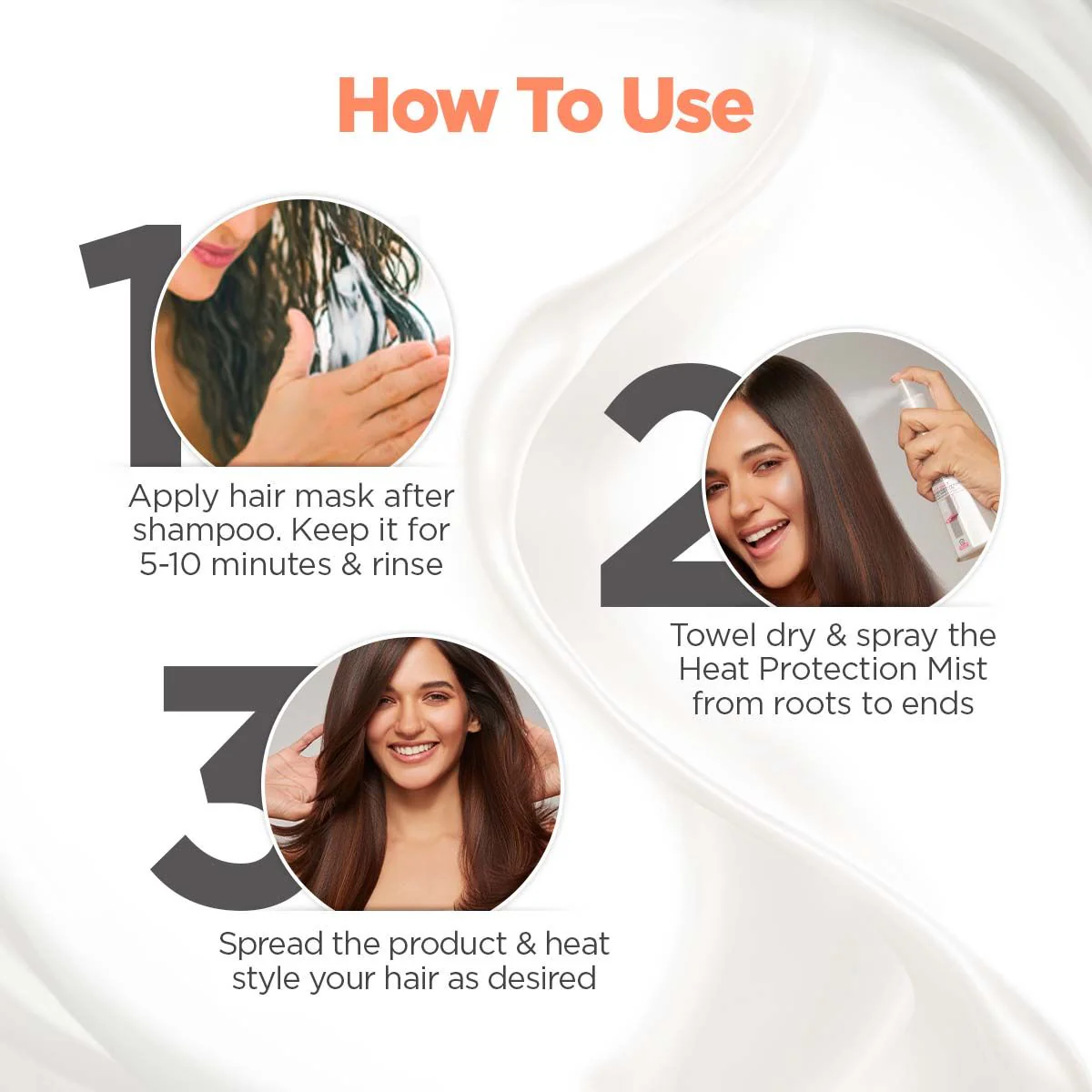 How To Use

1

Apply hair mask after shampoo. Keep it for 5-10 minutes & rinse

2

Towel dry & spray the Heat Protection Mist from roots to ends

3

Spread the product & heat style your hair as desired